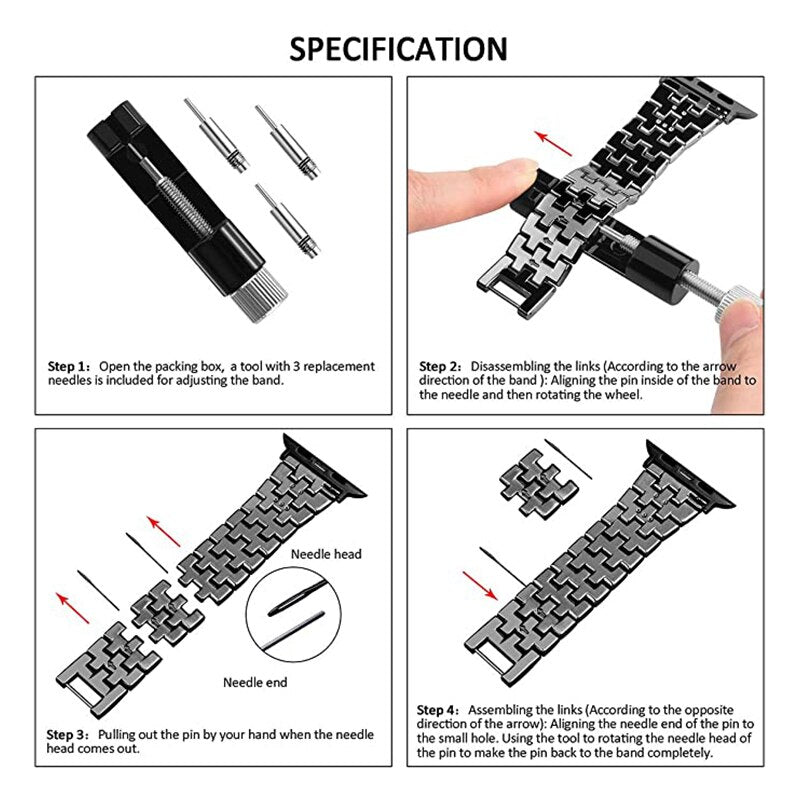 SPECIFICATION

Step 1: Open the packing box, a tool with 3 replacement needles is included for adjusting the band.

Step 2: Disassembling the links (According to the arrow direction of the band ): Aligning the pin inside of the band to the needle and then rotating the wheel.

Needle head

Needle end

Step 3: Pulling out the pin by your hand when the needle head comes out.

Step 4: Assembling the links (According to the opposite direction of the arrow): Aligning the needle end of the pin to the small hole. Using the tool to rotating the needle head of the pin to make the pin back to the band completely.