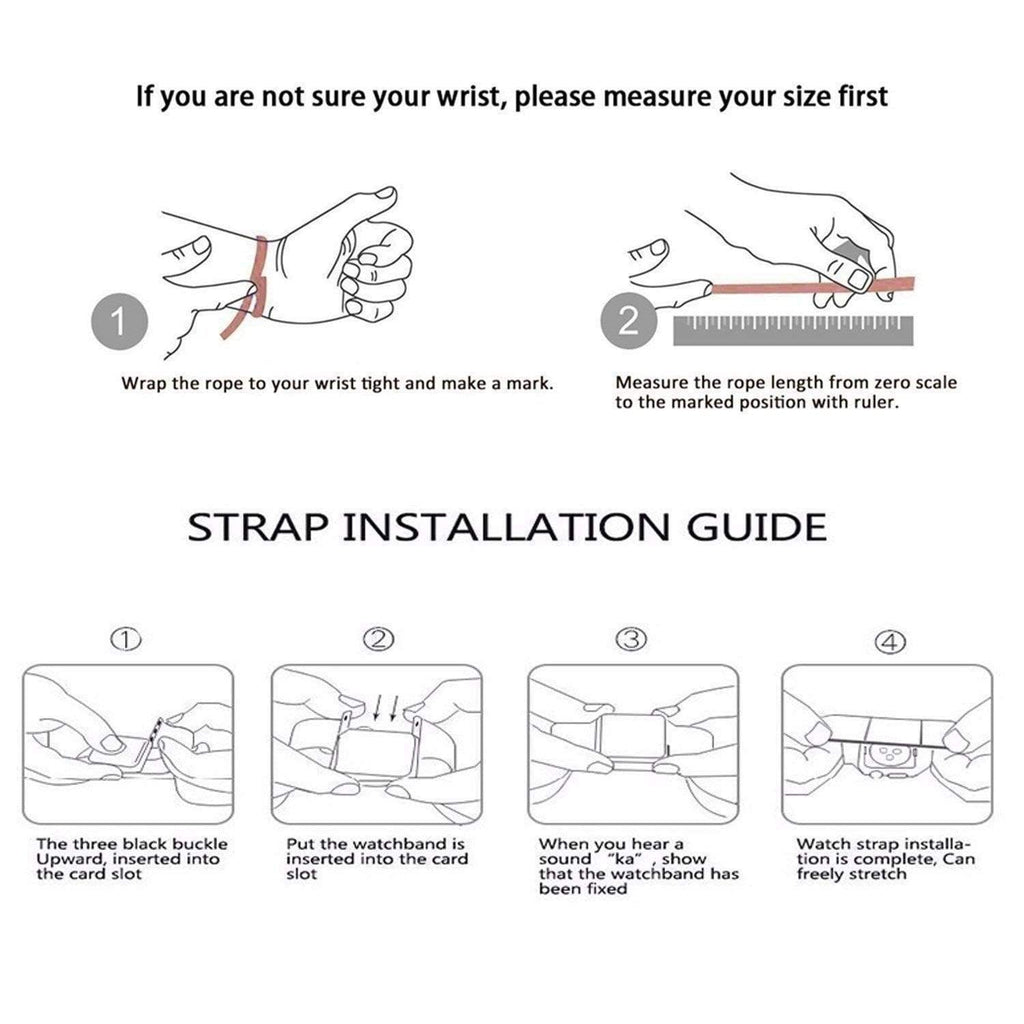 If you are not sure your wrist, please measure your size first

1

Wrap the rope to your wrist tight and make a mark.

2

Measure the rope length from zero scale to the marked position with ruler.

STRAP INSTALLATION GUIDE

①

The three black buckle Upward, inserted into the card slot

②

Put the watchband is inserted into the card slot

③

When you hear a sound "ka", show that the watchband has been fixed

④

Watch strap installation is complete, Can freely stretch