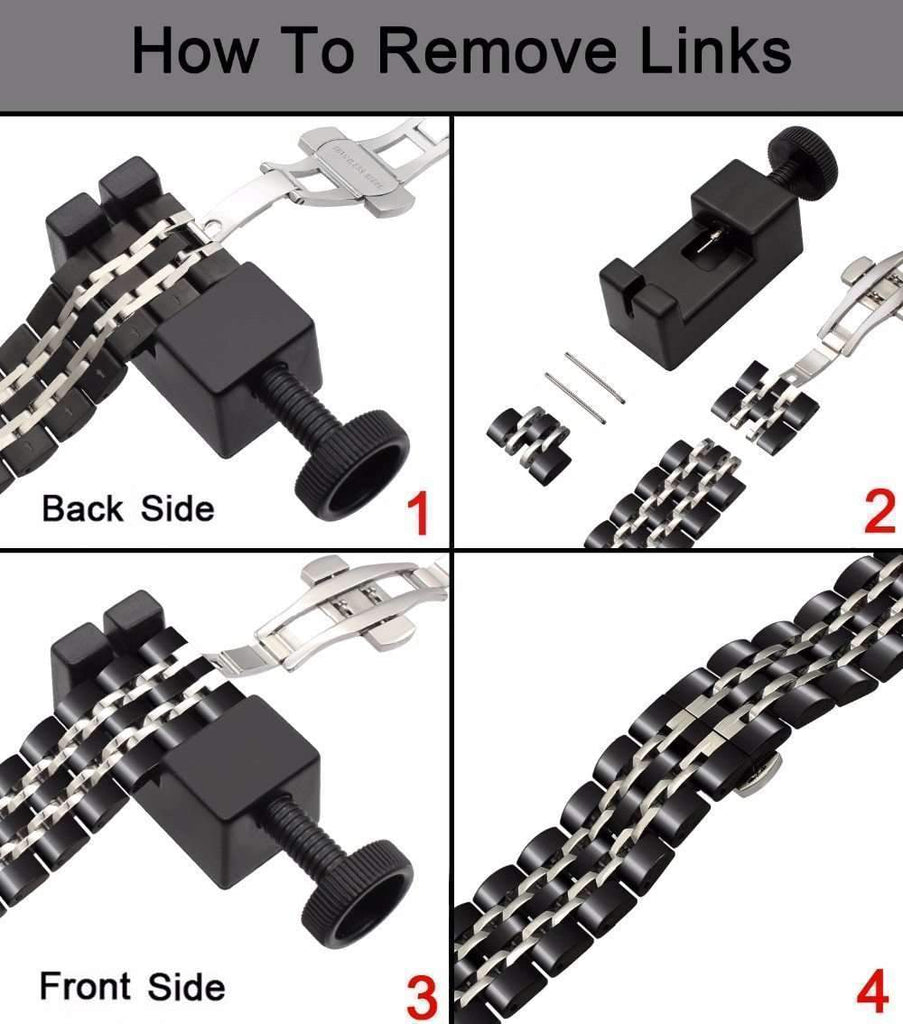 How To Remove Links

Back Side

1

2

Front Side

3

4