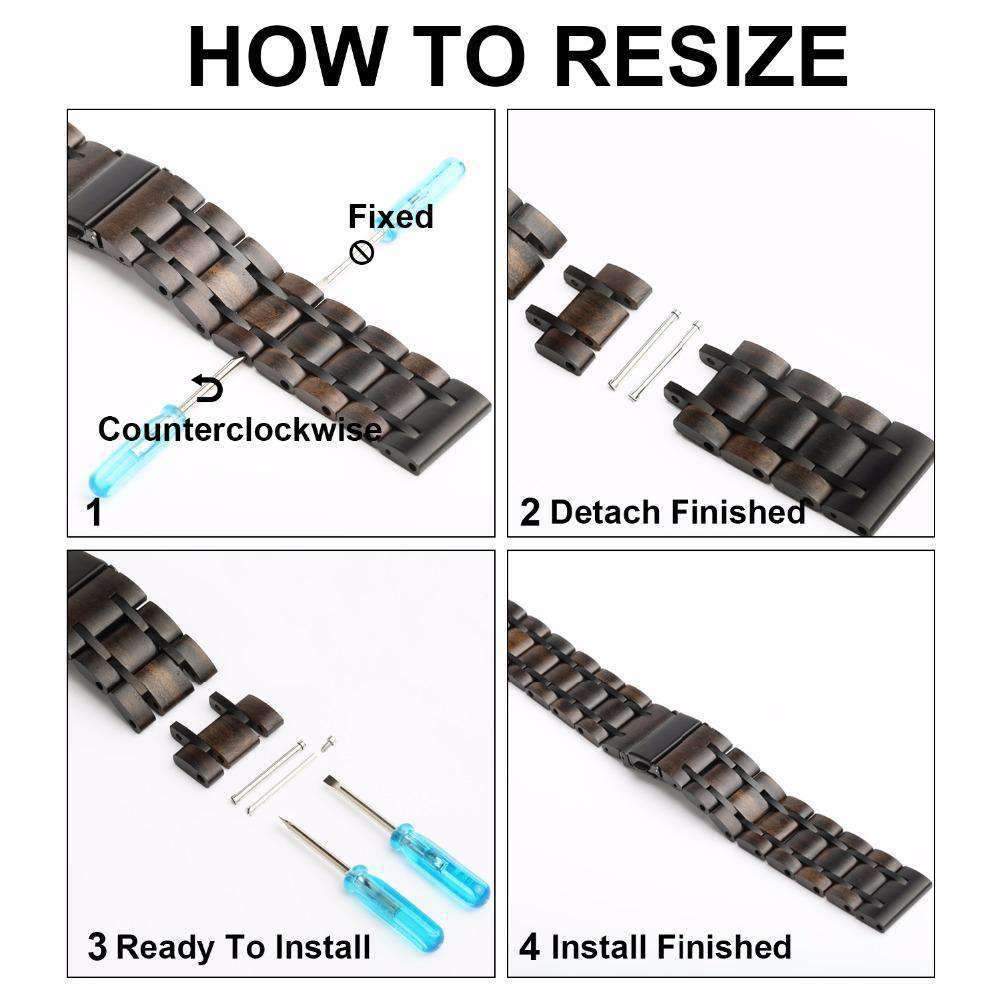 HOW TO RESIZE

Fixed

Counterclockwise

1

2 Detach Finished

3 Ready To Install

4 Install Finished