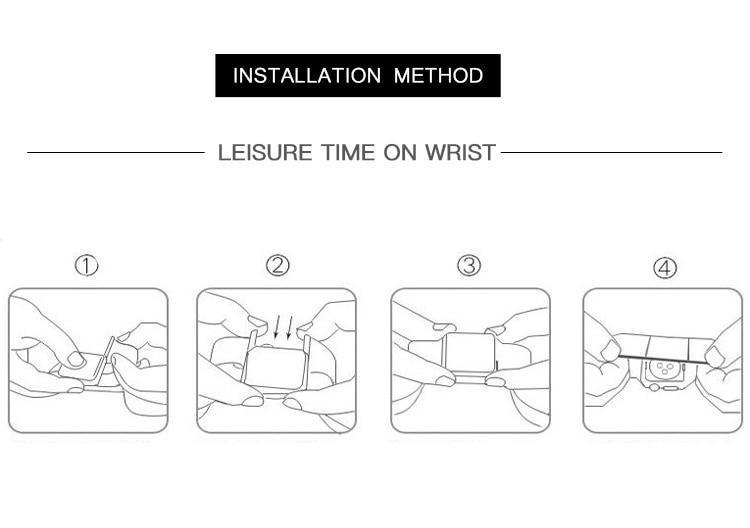 INSTALLATION METHOD

LEISURE TIME ON WRIST

①

②

③

④