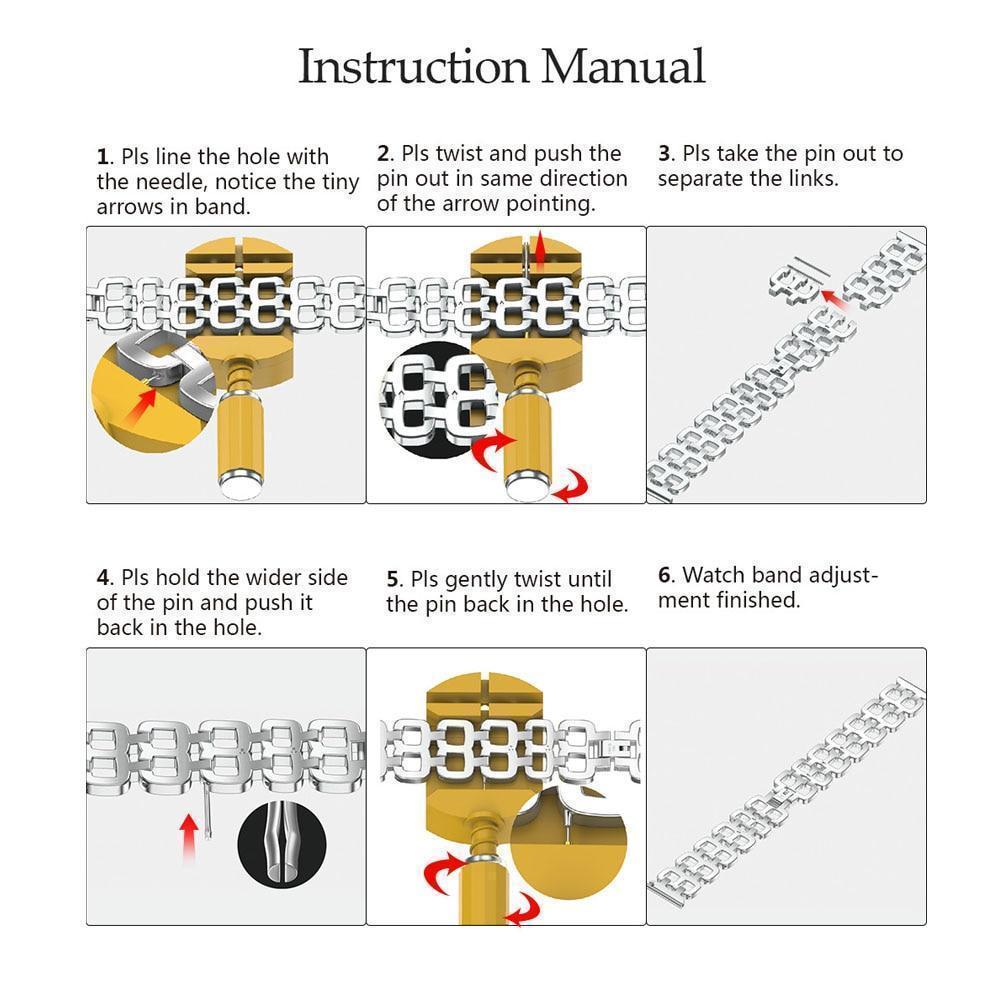 Instruction Manual

1. Pls line the hole with the needle, notice the tiny arrows in band.

2. Pls twist and push the pin out in same direction of the arrow pointing.

3. Pls take the pin out to separate the links.

4. Pls hold the wider side of the pin and push it back in the hole.

5. Pls gently twist until the pin back in the hole.

6. Watch band adjustment finished.